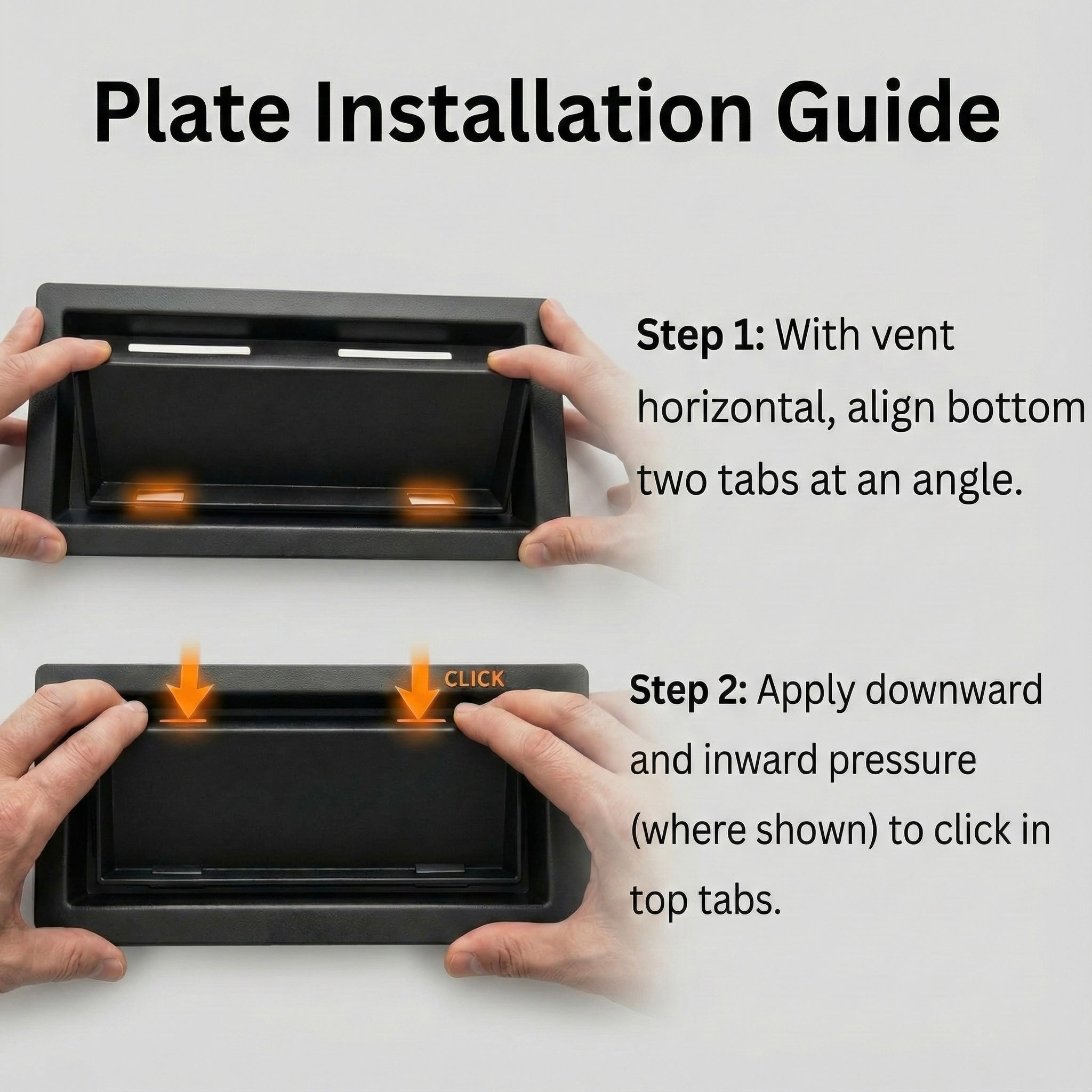 Plate Installation Guide

Step 1: With vent horizontal, align bottom two tabs at an angle.

CLICK

Step 2: Apply downward and inward pressure (where shown) to click in top tabs.