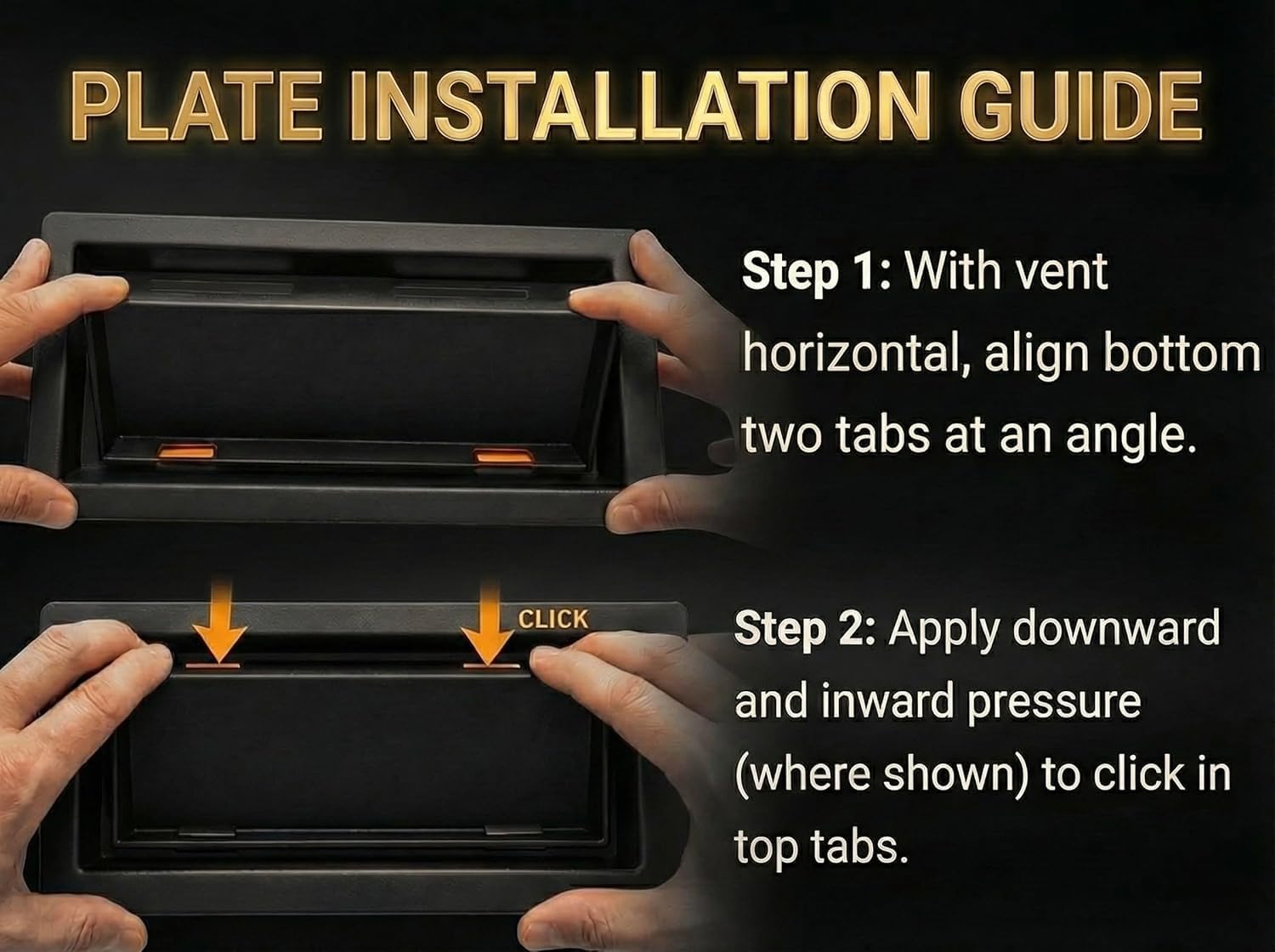 PLATE INSTALLATION GUIDE

Step 1: With vent horizontal, align bottom two tabs at an angle.

CLICK

Step 2: Apply downward and inward pressure (where shown) to click in top tabs.