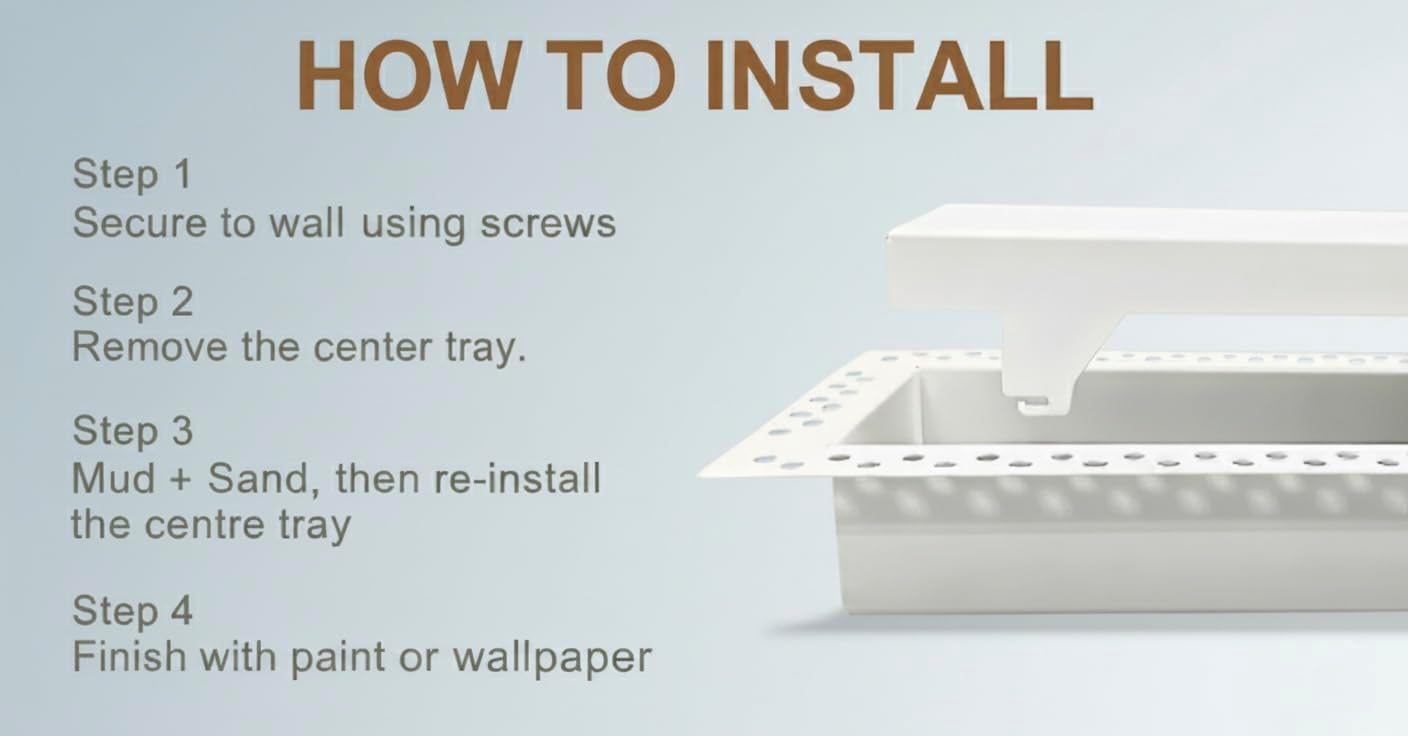 HOW TO INSTALL

Step 1
Secure to wall using screws

Step 2
Remove the center tray.

Step 3
Mud + Sand, then re-install the centre tray

Step 4
Finish with paint or wallpaper