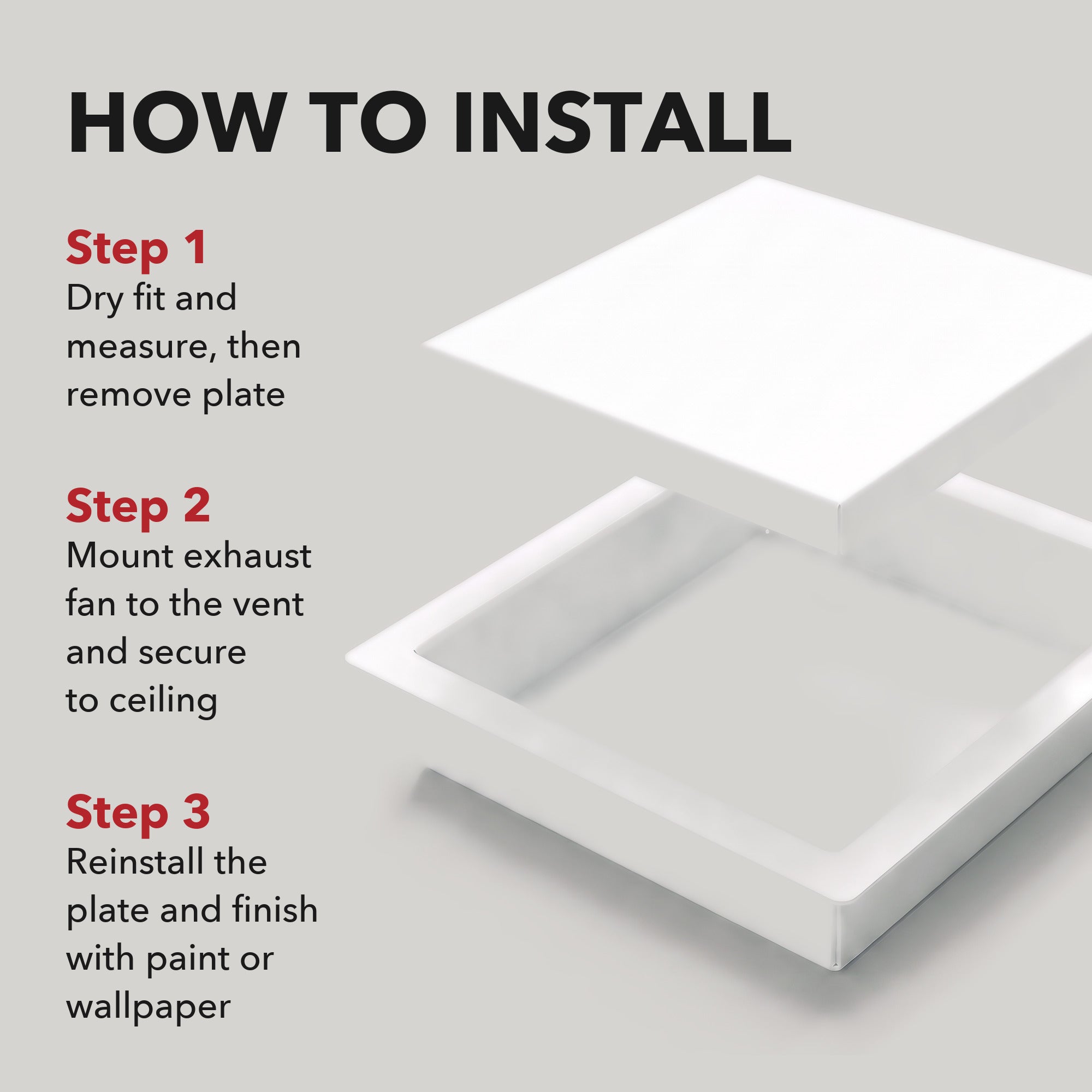 HOW TO INSTALL

Step 1
Dry fit and measure, then remove plate

Step 2
Mount exhaust fan to the vent and secure to ceiling

Step 3
Reinstall the plate and finish with paint or wallpaper