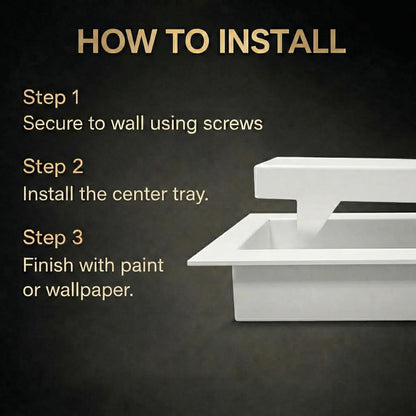 HOW TO INSTALL

Step 1
Secure to wall using screws

Step 2
Install the center tray.

Step 3
Finish with paint or wallpaper.