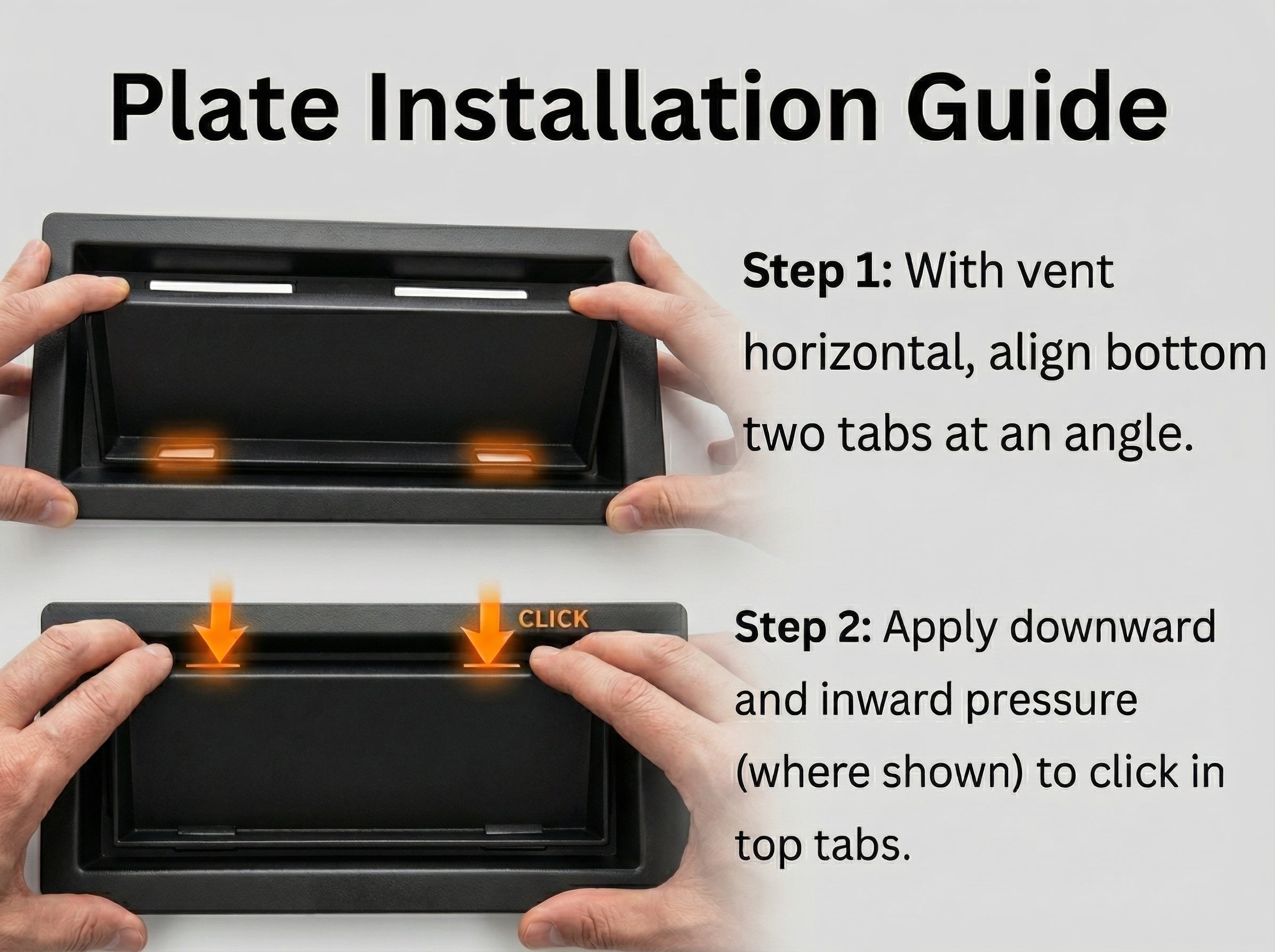 Plate Installation Guide

Step 1: With vent horizontal, align bottom two tabs at an angle.

CLICK

Step 2: Apply downward and inward pressure (where shown) to click in top tabs.